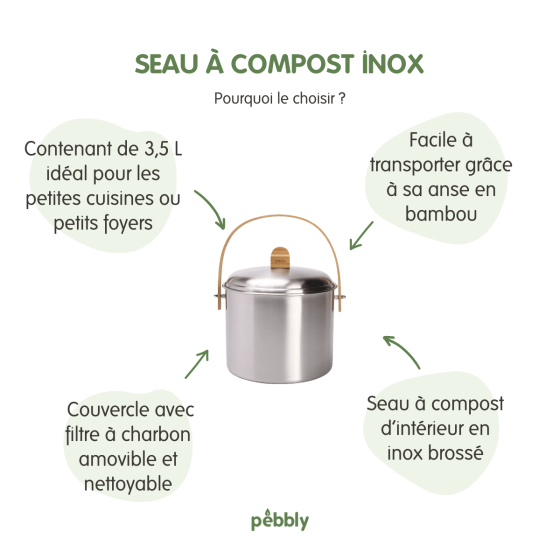 SEAU À COMPOST INOX

Pourquoi le choisir ?

Contenant de 3,5 L idéal pour les petites cuisines ou petits foyers

Facile à transporter grâce à sa anse en bambou

Couvercle avec filtre à charbon amovible et nettoyable

Seau à compost d'intérieur en inox brossé

pebbly