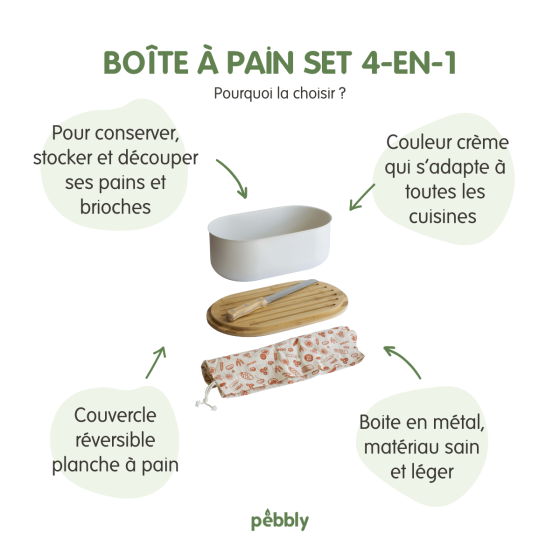 BOÎTE À PAIN SET 4-EN-1

Pourquoi la choisir ?

Pour conserver, stocker et découper ses pains et brioches

Couleur crème qui s'adapte à toutes les cuisines

Couvercle réversible planche à pain

Boite en métal, matériau sain et léger

pebbly